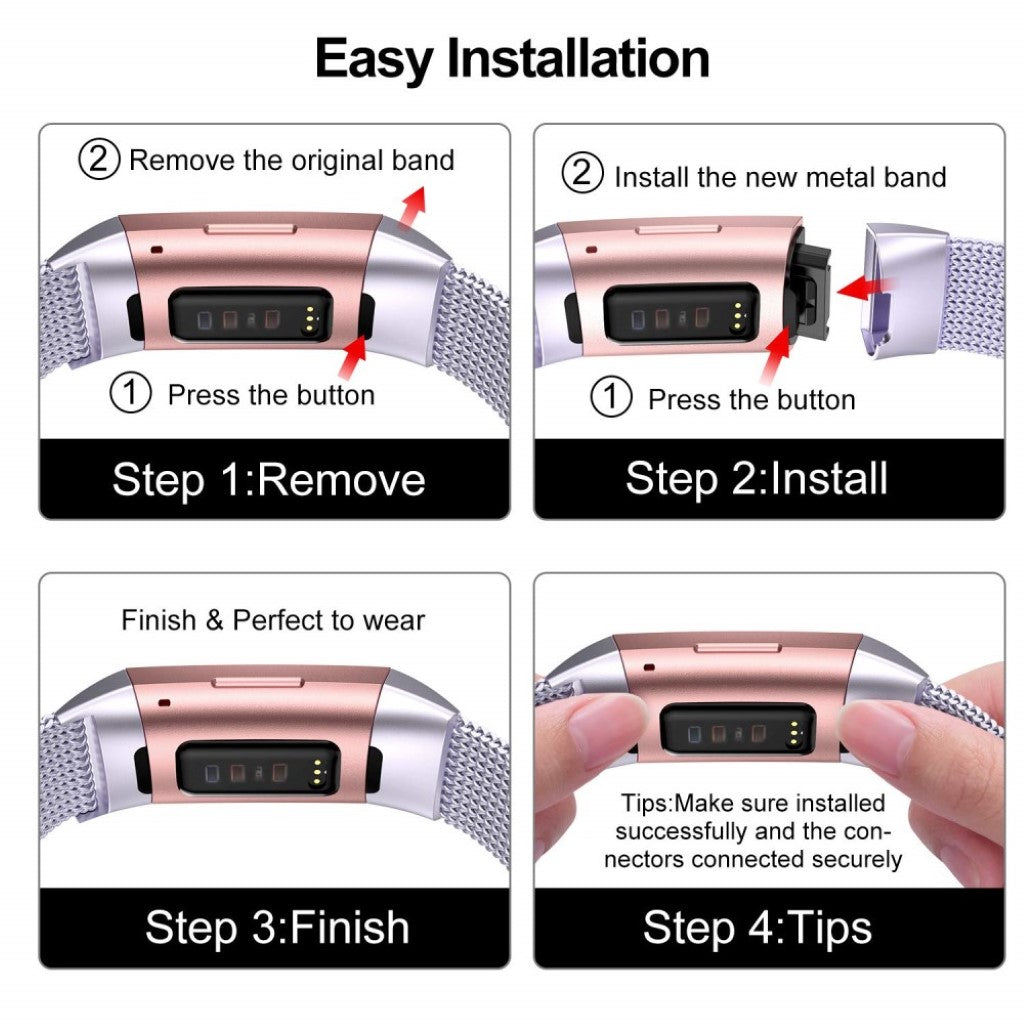 Easy Installation

② Remove the original band

① Press the button

Step 1:Remove

② Install the new metal band

① Press the button

Step 2:Install

Finish & Perfect to wear

Step 3:Finish

Tips:Make sure installed successfully and the connectors connected securely

Step 4:Tips