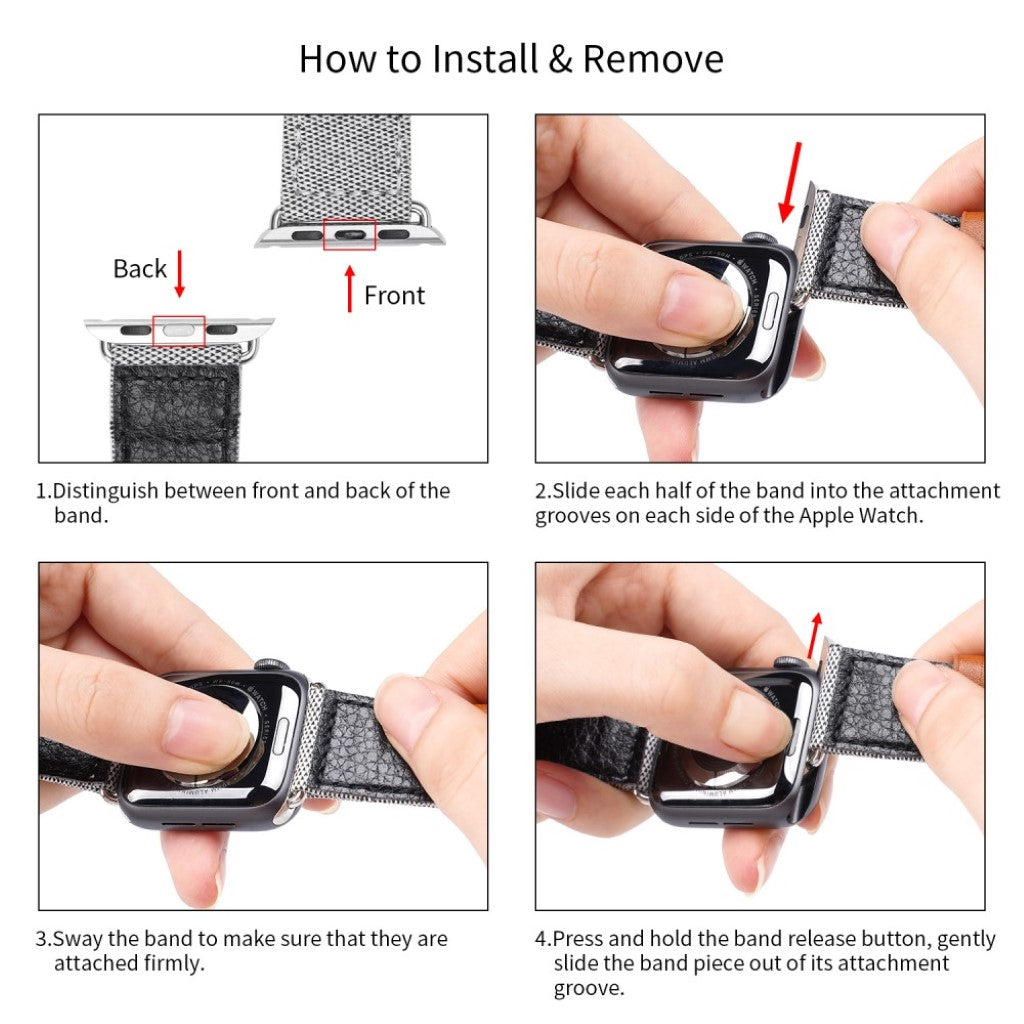 How to Install & Remove

Back

Front

1.Distinguish between front and back of the band.

2.Slide each half of the band into the attachment grooves on each side of the Apple Watch.

3.Sway the band to make sure that they are attached firmly.

4.Press and hold the band release button, gently slide the band piece out of its attachment groove.