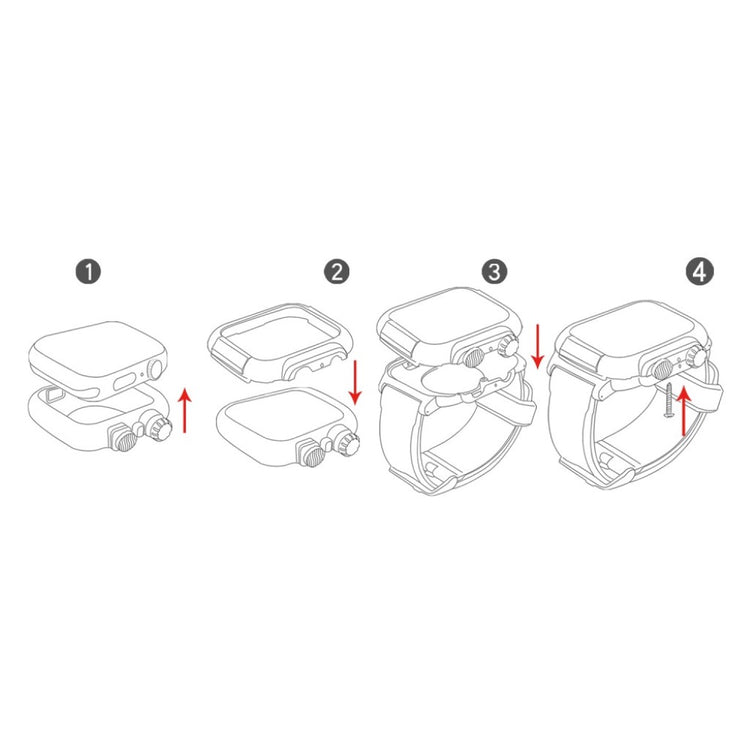 1

2

3

4