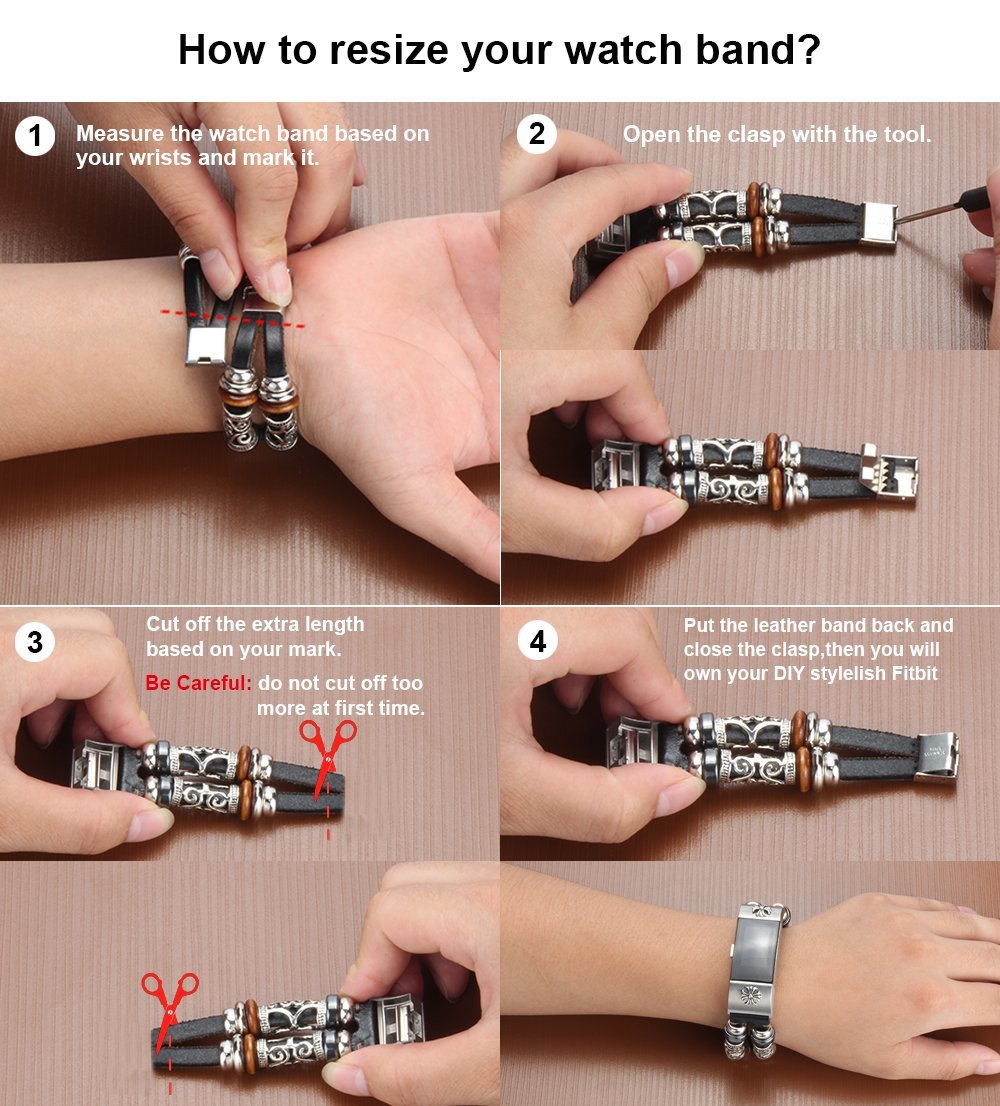 How to resize your watch band?

1 Measure the watch band based on your wrists and mark it.

2 Open the clasp with the tool.

3 Cut off the extra length based on your mark.

Be Careful: do not cut off too more at first time.

4 Put the leather band back and close the clasp,then you will own your DIY stylelish Fitbit