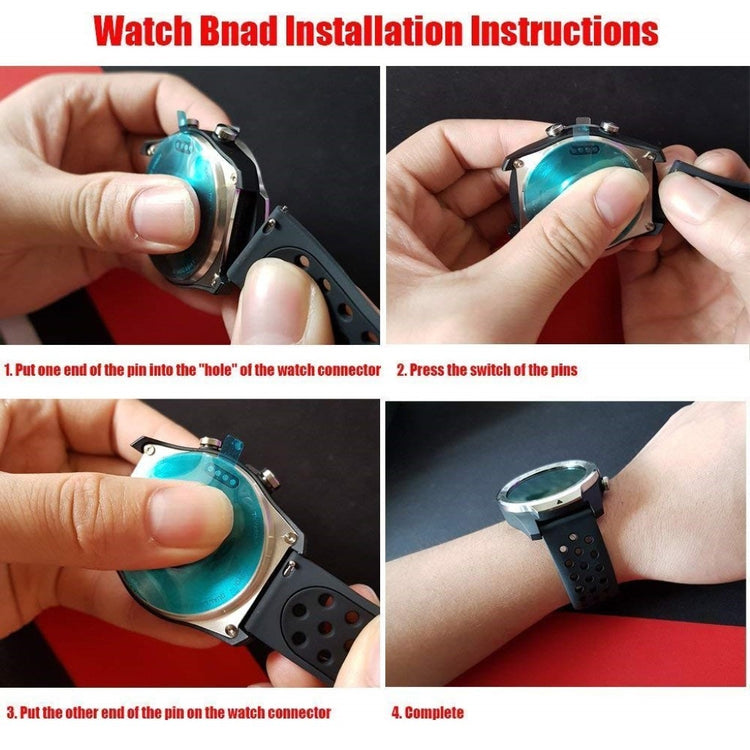 Watch Bnad Installation Instructions

1. Put one end of the pin into the "hole" of the watch connector

2. Press the switch of the pins

3. Put the other end of the pin on the watch connector

4. Complete