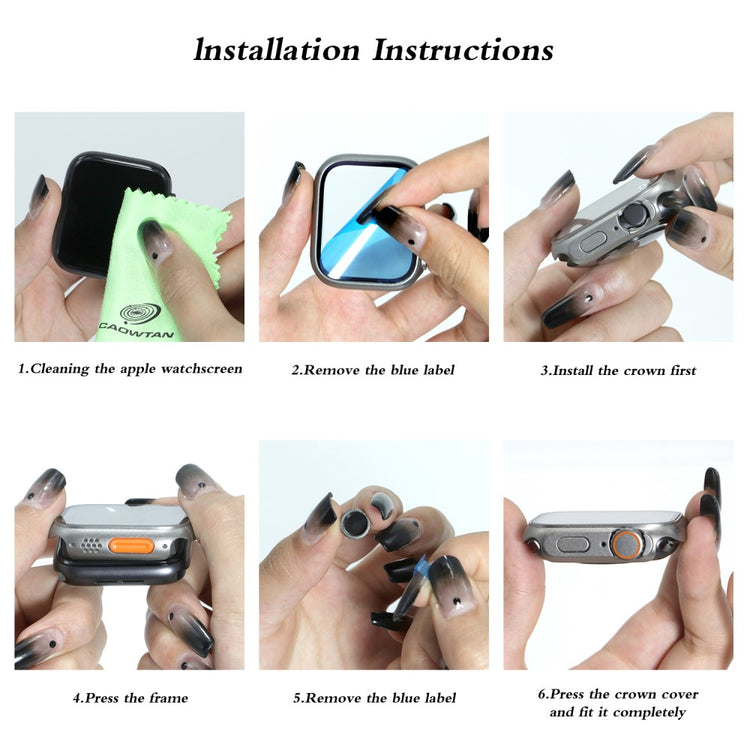 Installation Instructions

CAOWTAN

1.Cleaning the apple watchscreen

2.Remove the blue label

3.Install the crown first

4.Press the frame

5.Remove the blue label

6.Press the crown cover and fit it completely