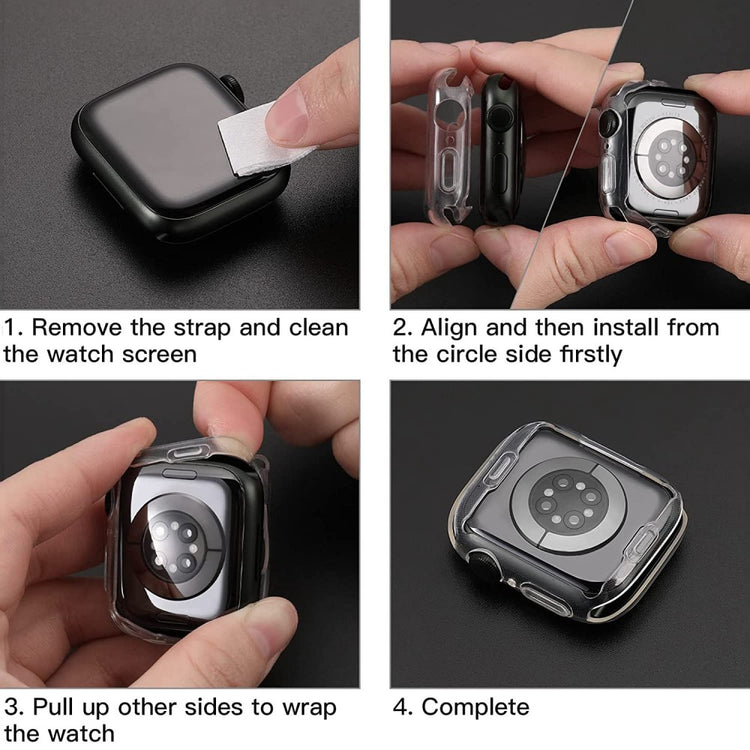 1. Remove the strap and clean the watch screen

2. Align and then install from the circle side firstly

3. Pull up other sides to wrap the watch

4. Complete