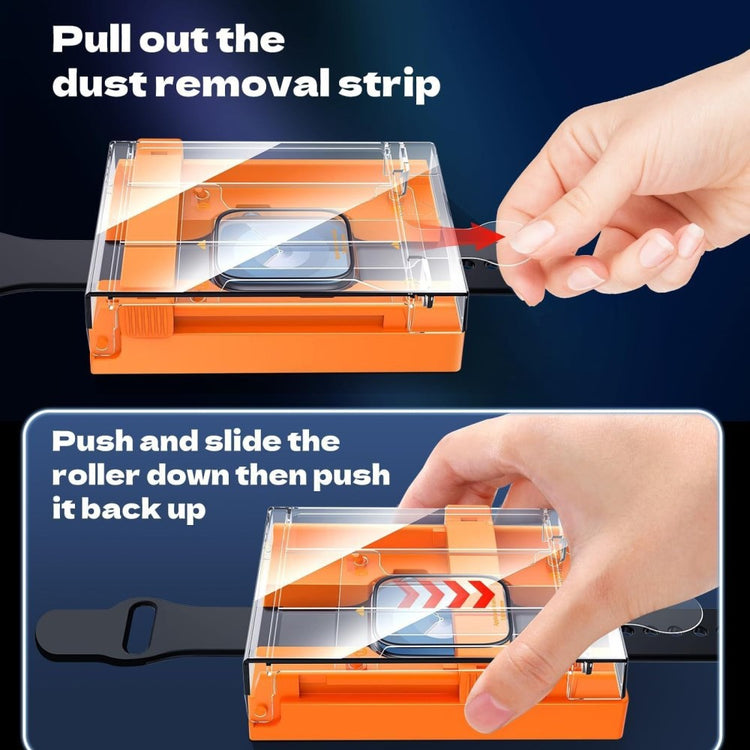 Pull out the dust removal strip

Push and slide the roller down then push it back up