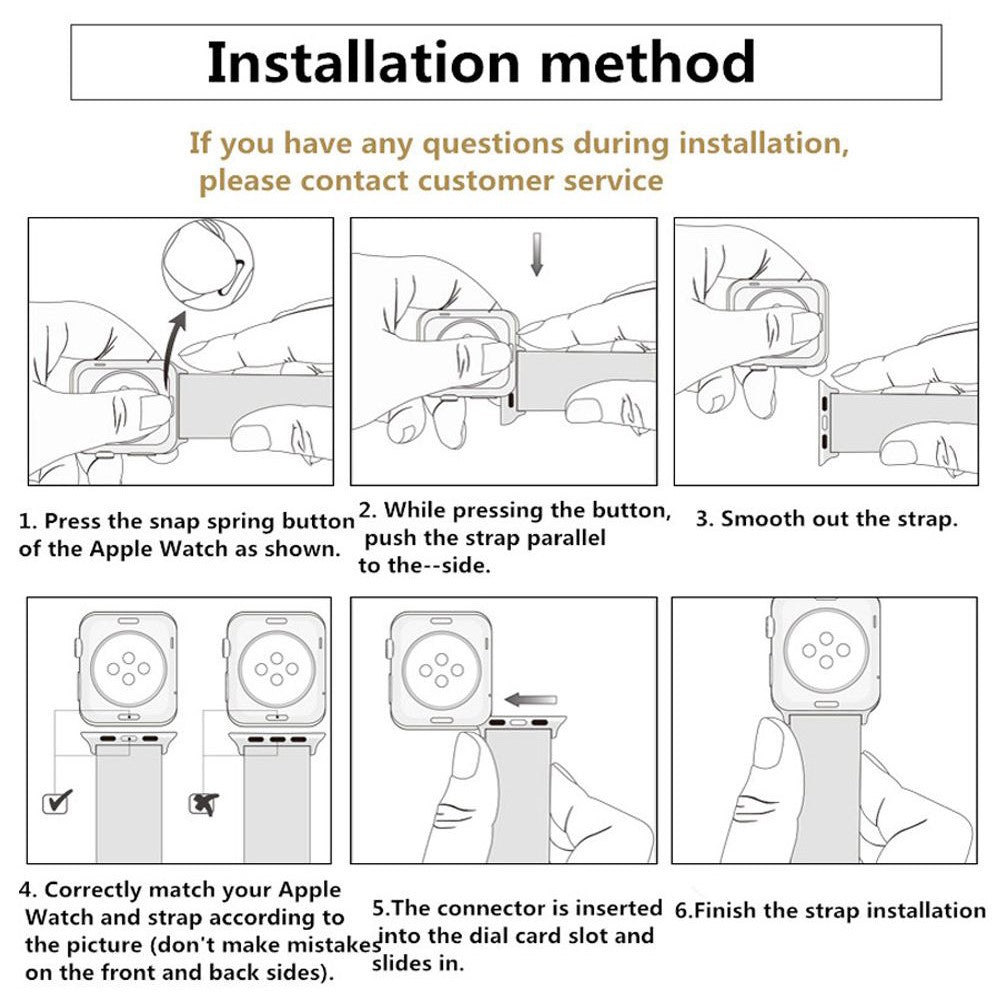 Installation method

If you have any questions during installation, please contact customer service

1. Press the snap spring button of the Apple Watch as shown.

2. While pressing the button, push the strap parallel to the--side.

3. Smooth out the strap.

4. Correctly match your Apple Watch and strap according to the picture (don't make mistakes on the front and back sides).

5.The connector is inserted into the dial card slot and slides in.

6.Finish the strap installation